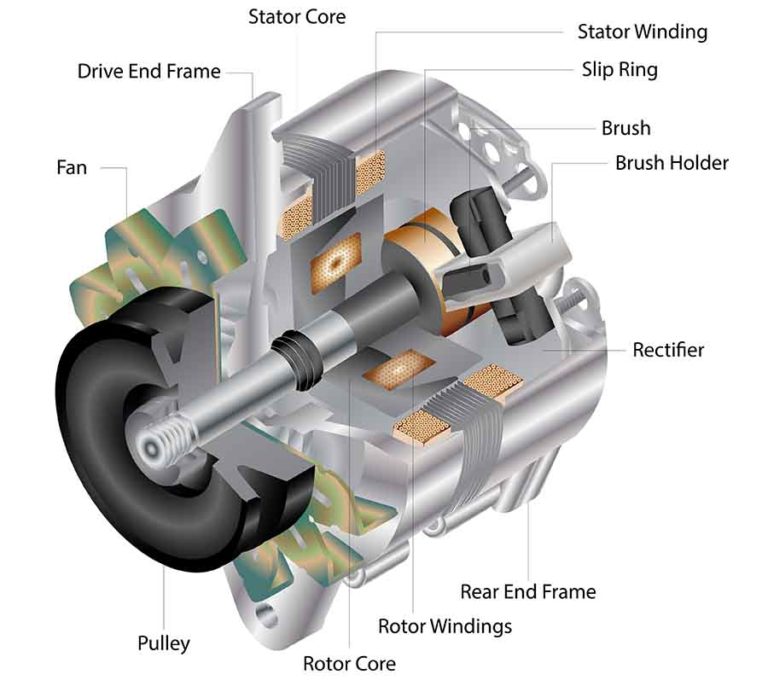 Stator Core
Stator Winding
Drive End Frame
Slip Ring
Brush
Fan
Brush Holder
Rectifier
Rear End Frame
Rotor Windings
Pulley
Rotor Core